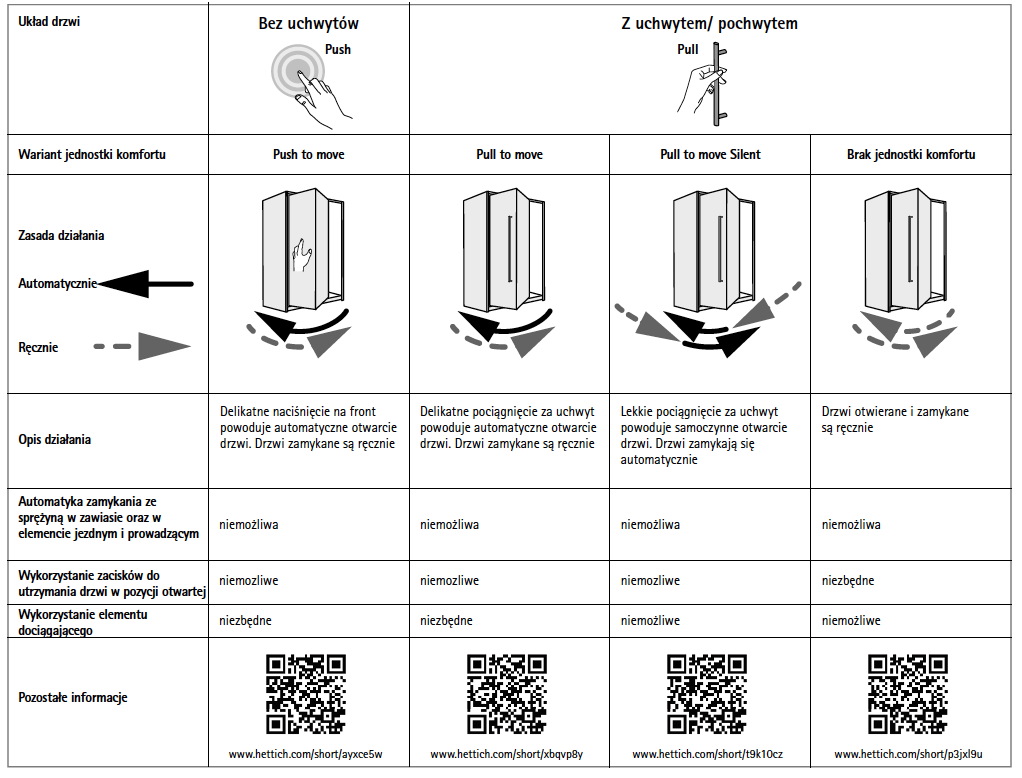 | Układ drzwi | Bez uchwytów Push | Z uchwytem/ pochwytem Pull | | |
|---|---|---|---|---|
| Wariant jednostki komfortu | Push to move | Pull to move | Pull to move Silent | Brak jednostki komfortu |
| Zasada działania Automatycznie Ręcznie | | | | |
| Opis działania | Delikatne naciśnięcie na front powoduje automatyczne otwarcie drzwi. Drzwi zamykane są ręcznie | Delikatne pociągnięcie za uchwyt powoduje automatyczne otwarcie drzwi. Drzwi zamykane są ręcznie | Lekkie pociągnięcie za uchwyt powoduje samoczynne otwarcie drzwi. Drzwi zamykają się automatycznie | Drzwi otwierane i zamykane są ręcznie |
| Automatyka zamykania ze sprężyną w zawiasie oraz w elemencie jezdnym i prowadzącym | niemożliwa | niemożliwa | niemożliwa | niemożliwa |
| Wykorzystanie zacisków do utrzymania drzwi w pozycji otwartej | niemozliwe | niemozliwe | niemozliwe | niezbędne |
| Wykorzystanie elementu dociągającego | niezbędne | niezbędne | niemozliwe | niemozliwe |
| Pozostałe informacje | www.hettich.com/short/ayxce5w | www.hettich.com/short/xbqvp8y | www.hettich.com/short/t9k10cz | www.hettich.com/short/p3jxl9u |